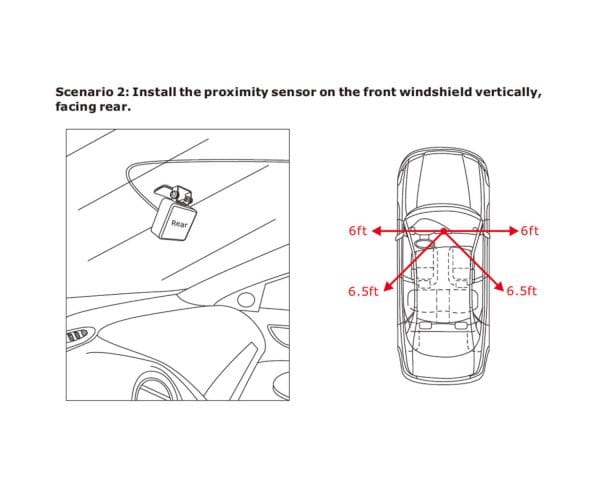 Scenario 2: Install the proximity sensor on the front windshield vertically, facing rear.

Rear

6ft

6ft

6.5ft

6.5ft