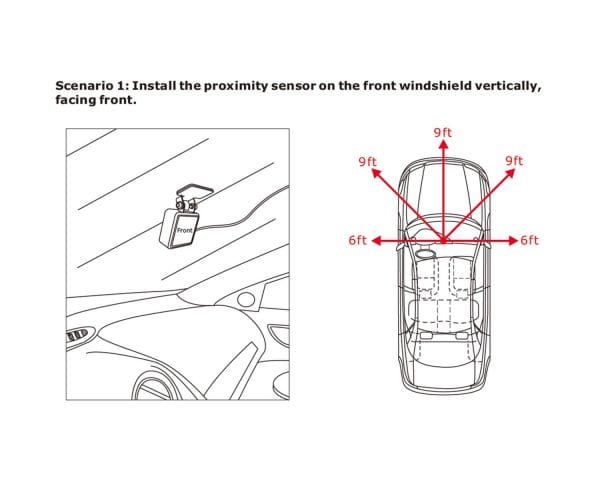 Scenario 1: Install the proximity sensor on the front windshield vertically, facing front.

Front

9ft

9ft

9ft

6ft

6ft